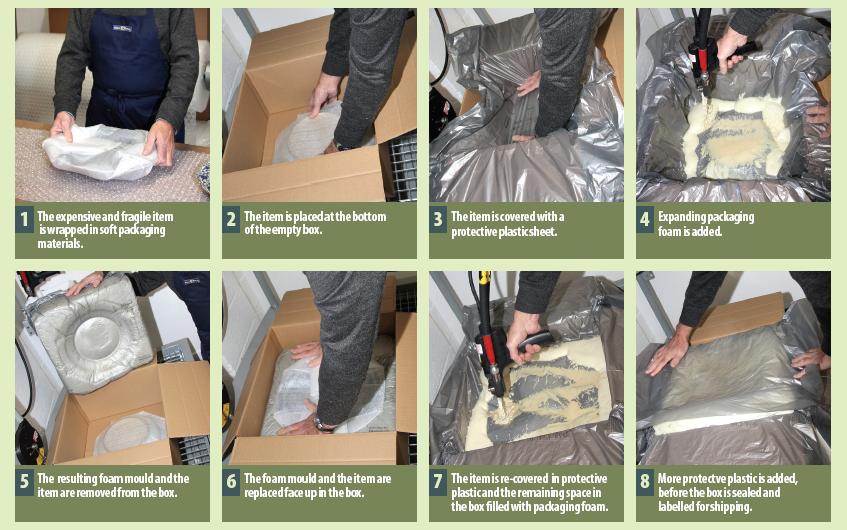 1 The expensive and fragile item is wrapped in soft packaging materials.

2 The item is placed at the bottom of the empty box.

3 The item is covered with a protective plastic sheet.

4 Expanding packaging foam is added.

5 The resulting foam mould and the item are removed from the box.

6 The foam mould and the item are replaced face up in the box.

7 The item is re-covered in protective plastic and the remaining space in the box filled with packaging foam.

8 More protectve plastic is added, before the box is sealed and labelled for shipping.